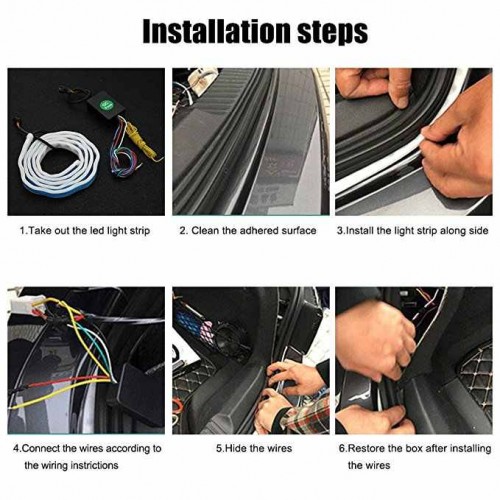 Installation steps

1.Take out the led light strip

2. Clean the adhered surface

3.Install the light strip along side

4.Connect the wires according to the wiring instrictions

5.Hide the wires

6.Restore the box after installing the wires